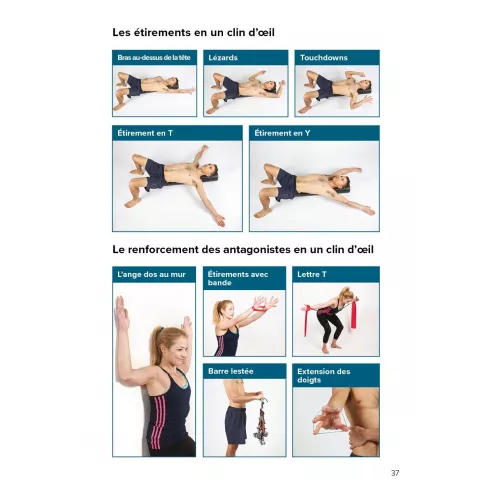 Les étirements en un clin d'œil

Bras au-dessus de la tête

Lézards

Touchdowns

Étirement en T

Étirement en Y

Le renforcement des antagonistes en un clin d'œil

L'ange dos au mur

Étirements avec bande

Lettre T

Barre lestée

Extension des doigts

37