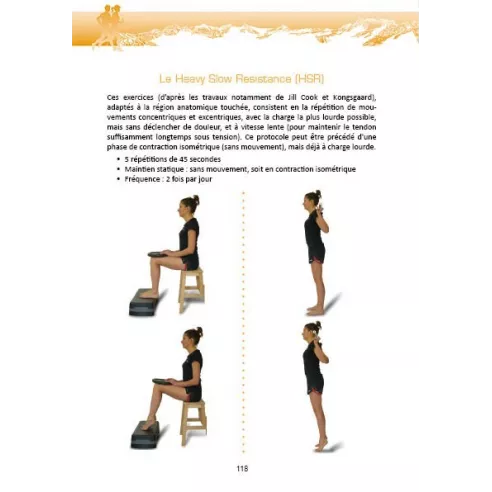 Le Heavy Slow Resistance (HSR)

Ces exercices (d'après les travaux notamment de Jill Cook et Kongsgaard), adaptés à la région anatomique touchée, consistent en la répétition de mouvements concentriques et excentriques, avec la charge la plus lourde possible, mais sans déclencher de douleur, et à vitesse lente (pour maintenir le tendon suffisamment longtemps sous tension). Ce protocole peut être précédé d'une phase de contraction isométrique (sans mouvement), mais déjà à charge lourde.

• 5 répétitions de 45 secondes
• Maintien statique : sans mouvement, soit en contraction isométrique
• Fréquence : 2 fois par jour

118