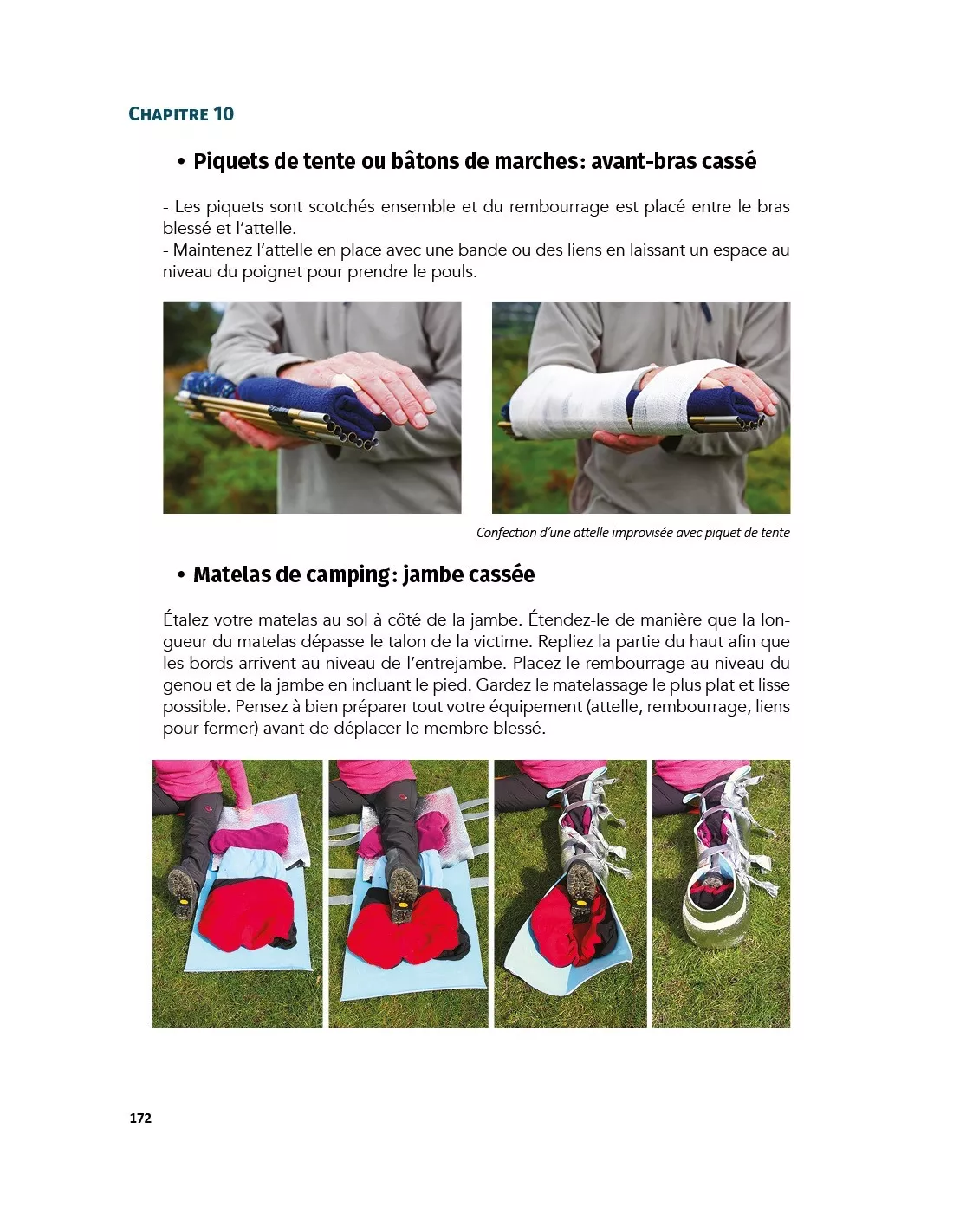 CHAPITRE 10

• Piquets de tente ou bâtons de marches: avant-bras cassé

- Les piquets sont scotchés ensemble et du rembourrage est placé entre le bras blessé et l'attelle.
- Maintenez l'attelle en place avec une bande ou des liens en laissant un espace au niveau du poignet pour prendre le pouls.

Confection d'une attelle improvisée avec piquet de tente

• Matelas de camping: jambe cassée

Étalez votre matelas au sol à côté de la jambe. Étendez-le de manière que la longueur du matelas dépasse le talon de la victime. Repliez la partie du haut afin que les bords arrivent au niveau de l'entrejambe. Placez le rembourrage au niveau du genou et de la jambe en incluant le pied. Gardez le matelassage le plus plat et lisse possible. Pensez à bien préparer tout votre équipement (attelle, rembourrage, liens pour fermer) avant de déplacer le membre blessé.

172