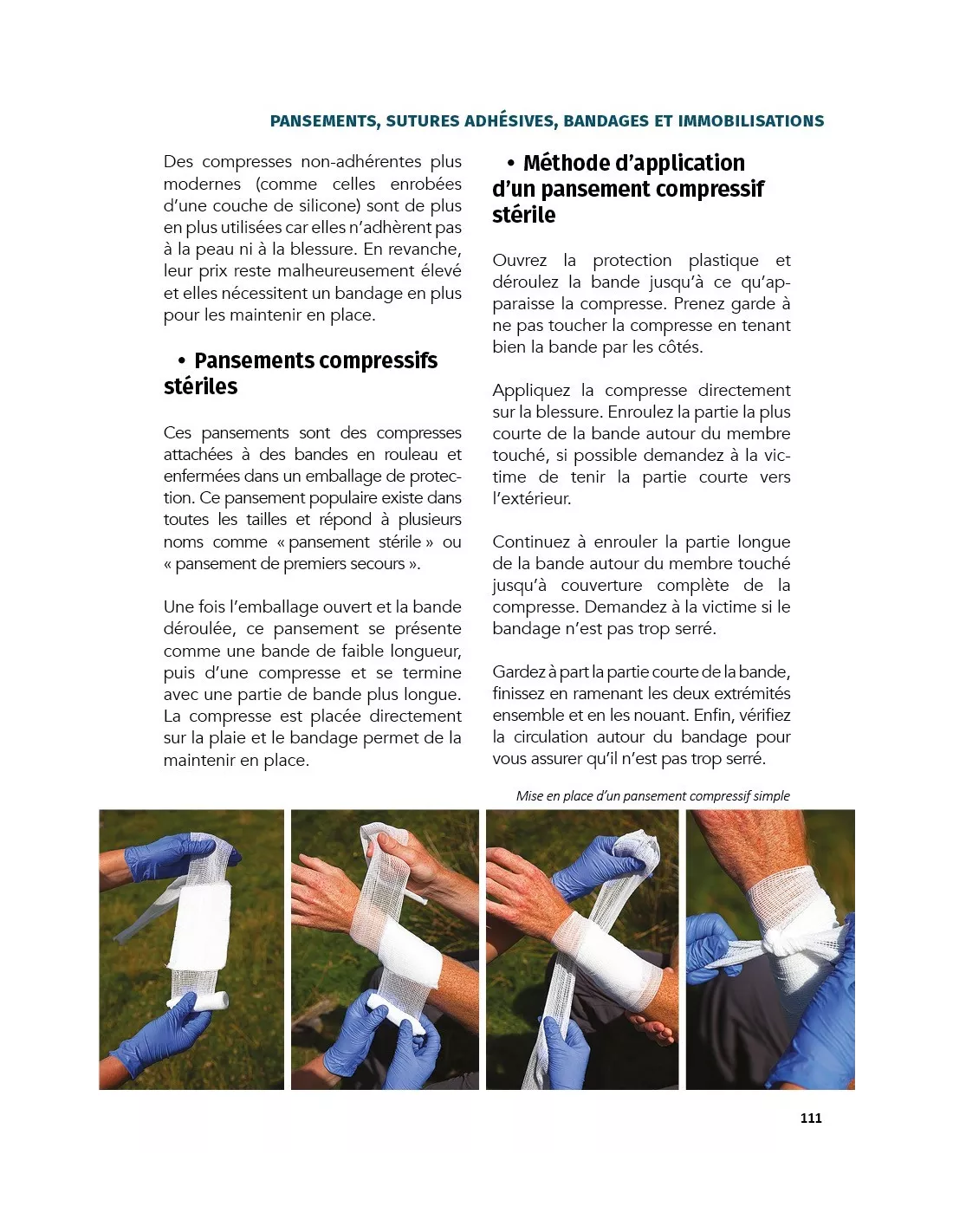 PANSEMENTS, SUTURES ADHÉSIVES, BANDAGES ET IMMOBILISATIONS

Des compresses non-adhérentes plus modernes (comme celles enrobées d'une couche de silicone) sont de plus en plus utilisées car elles n'adhèrent pas à la peau ni à la blessure. En revanche, leur prix reste malheureusement élevé et elles nécessitent un bandage en plus pour les maintenir en place.

• Pansements compressifs stériles

Ces pansements sont des compresses attachées à des bandes en rouleau et enfermées dans un emballage de protection. Ce pansement populaire existe dans toutes les tailles et répond à plusieurs noms comme « pansement stérile » ou « pansement de premiers secours ».

Une fois l'emballage ouvert et la bande déroulée, ce pansement se présente comme une bande de faible longueur, puis d'une compresse et se termine avec une partie de bande plus longue. La compresse est placée directement sur la plaie et le bandage permet de la maintenir en place.

• Méthode d'application d'un pansement compressif stérile

Ouvrez la protection plastique et déroulez la bande jusqu'à ce qu'apparaisse la compresse. Prenez garde à ne pas toucher la compresse en tenant bien la bande par les côtés.

Appliquez la compresse directement sur la blessure. Enroulez la partie la plus courte de la bande autour du membre touché, si possible demandez à la victime de tenir la partie courte vers l'extérieur.

Continuez à enrouler la partie longue de la bande autour du membre touché jusqu'à couverture complète de la compresse. Demandez à la victime si le bandage n'est pas trop serré.

Gardez à part la partie courte de la bande, finissez en ramenant les deux extrémités ensemble et en les nouant. Enfin, vérifiez la circulation autour du bandage pour vous assurer qu'il n'est pas trop serré.

Mise en place d'un pansement compressif simple

111