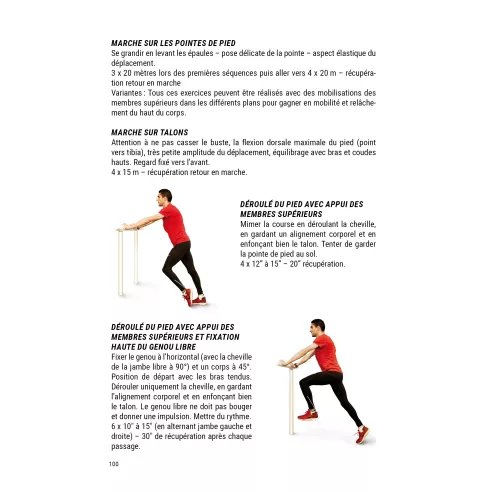 MARCHE SUR LES POINTES DE PIED
Se grandir en levant les épaules – pose délicate de la pointe – aspect élastique du déplacement.
3 x 20 mètres lors des premières séquences puis aller vers 4 x 20 m – récupération retour en marche
Variantes : Tous ces exercices peuvent être réalisés avec des mobilisations des membres supérieurs dans les différents plans pour gagner en mobilité et relâchement du haut du corps.

MARCHE SUR TALONS
Attention à ne pas casser le buste, la flexion dorsale maximale du pied (point vers tibia), très petite amplitude du déplacement, équilibrage avec bras et coudes hauts. Regard fixé vers l'avant.
4 x 15 m – récupération retour en marche.

DÉROULÉ DU PIED AVEC APPUI DES MEMBRES SUPÉRIEURS
Mimer la course en déroulant la cheville, en gardant un alignement corporel et en enfonçant bien le talon. Tenter de garder la pointe de pied au sol.
4 x 12" à 15" – 20" récupération.

DÉROULÉ DU PIED AVEC APPUI DES MEMBRES SUPÉRIEURS ET FIXATION HAUTE DU GENOU LIBRE
Fixer le genou à l'horizontal (avec la cheville de la jambe libre à 90°) et un corps à 45°. Position de départ avec les bras tendus. Dérouler uniquement la cheville, en gardant l'alignement corporel et en enfonçant bien le talon. Le genou libre ne doit pas bouger et donner une impulsion. Mettre du rythme.
6 x 10" à 15" (en alternant jambe gauche et droite) – 30" de récupération après chaque passage.

100